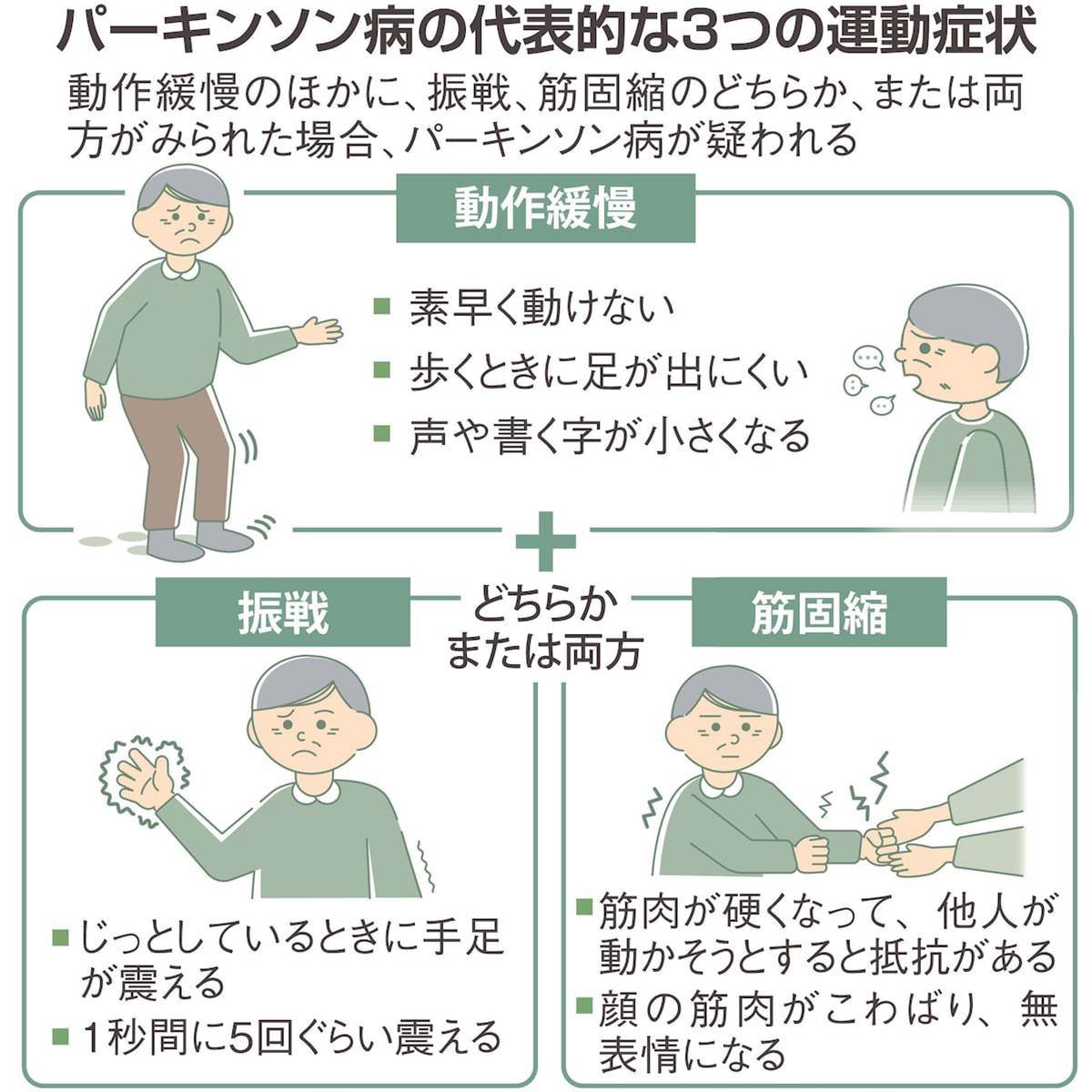 パーキンソン病の代表的な3つの運動症状

動作緩慢のほかに、振戦、筋固縮のどちらか、または両方がみられた場合、パーキンソン病が疑われる

動作緩慢

■ 素早く動けない
■ 歩くときに足が出にくい
■ 声や書く字が小さくなる

+

どちらか
または両方

振戦

■ じっとしているときに手足が震える
■ 1秒間に5回ぐらい震える

筋固縮

■ 筋肉が硬くなって、他人が動かそうとすると抵抗がある
■ 顔の筋肉がこわばり、無表情になる