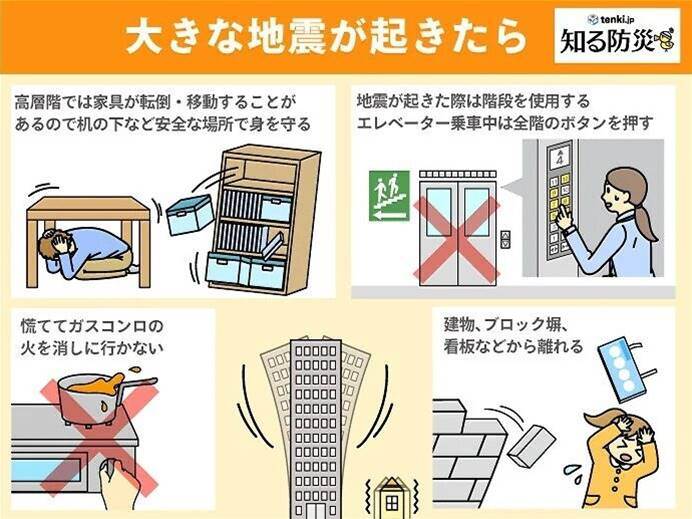 大きな地震が起きたら

tenki.jp
知る防災

高層階では家具が転倒・移動することがあるので机の下など安全な場所で身を守る

地震が起きた際は階段を使用する
エレベーター乗車中は全階のボタンを押す

慌ててガスコンロの火を消しに行かない

建物、ブロック塀、看板などから離れる