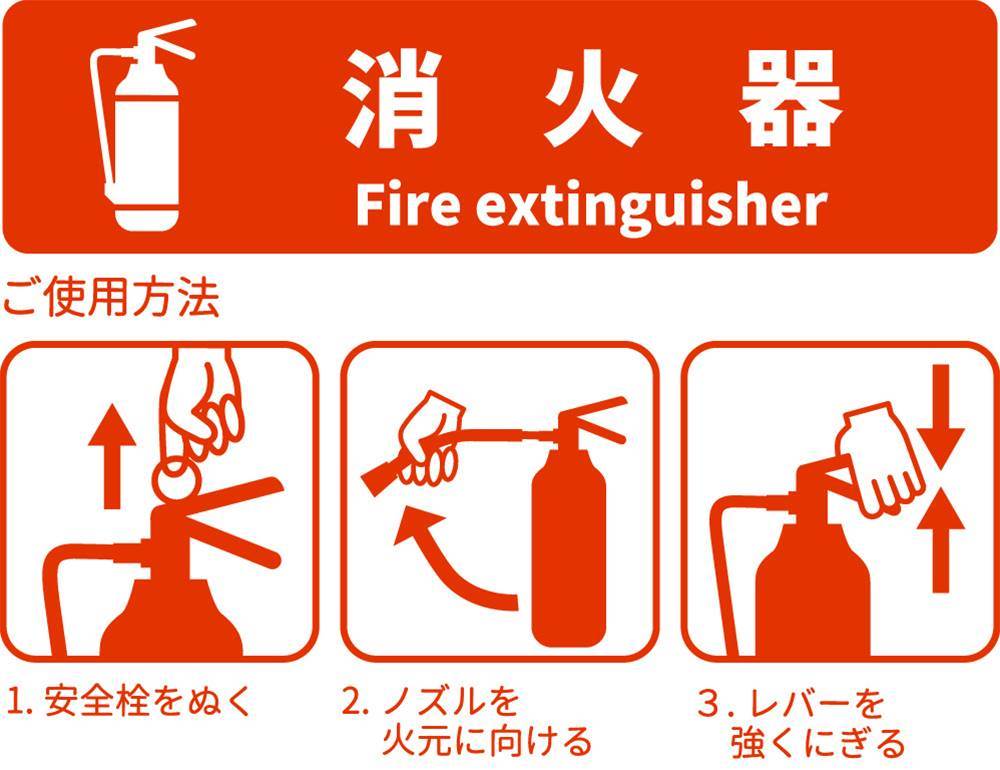 消火器
Fire extinguisher

ご使用方法

1. 安全栓をぬく

2. ノズルを火元に向ける

3. レバーを強くにぎる